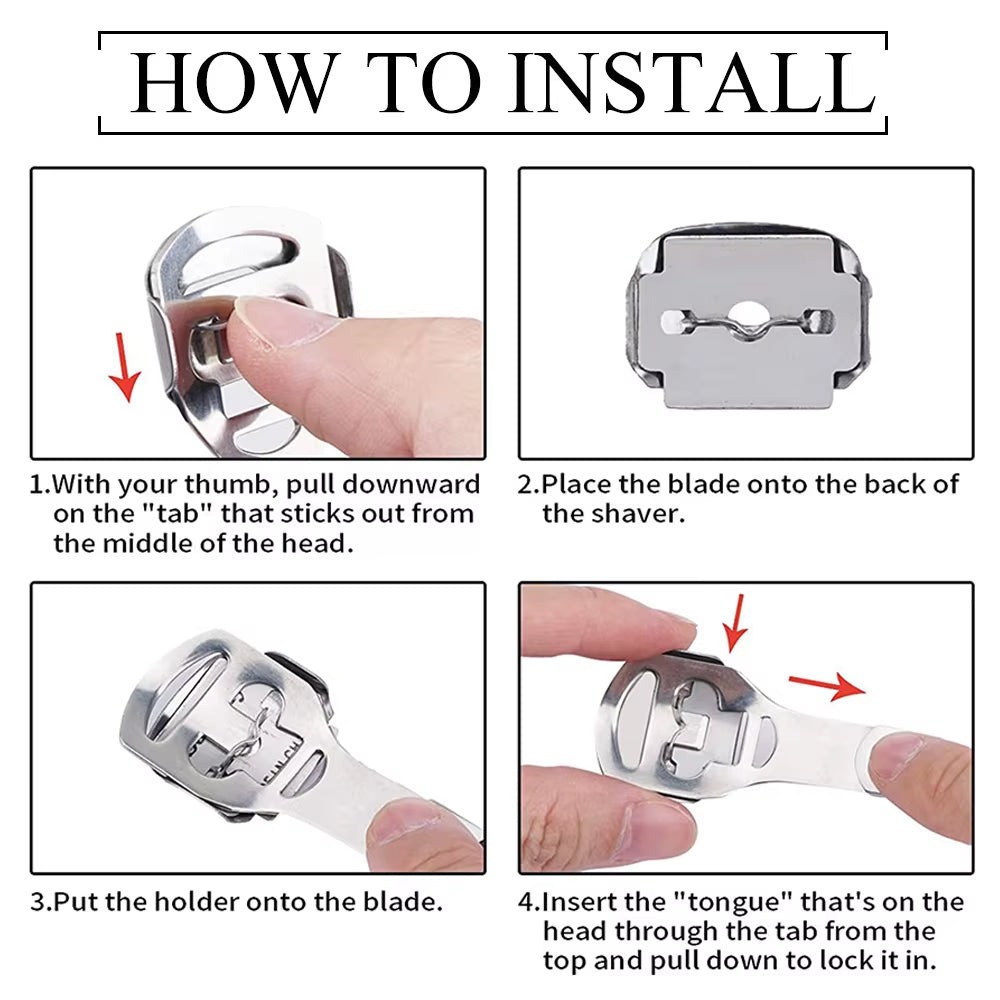 HOW TO INSTALL

1.With your thumb, pull downward on the "tab" that sticks out from the middle of the head.

2.Place the blade onto the back of the shaver.

3.Put the holder onto the blade.

4.Insert the "tongue" that's on the head through the tab from the top and pull down to lock it in.